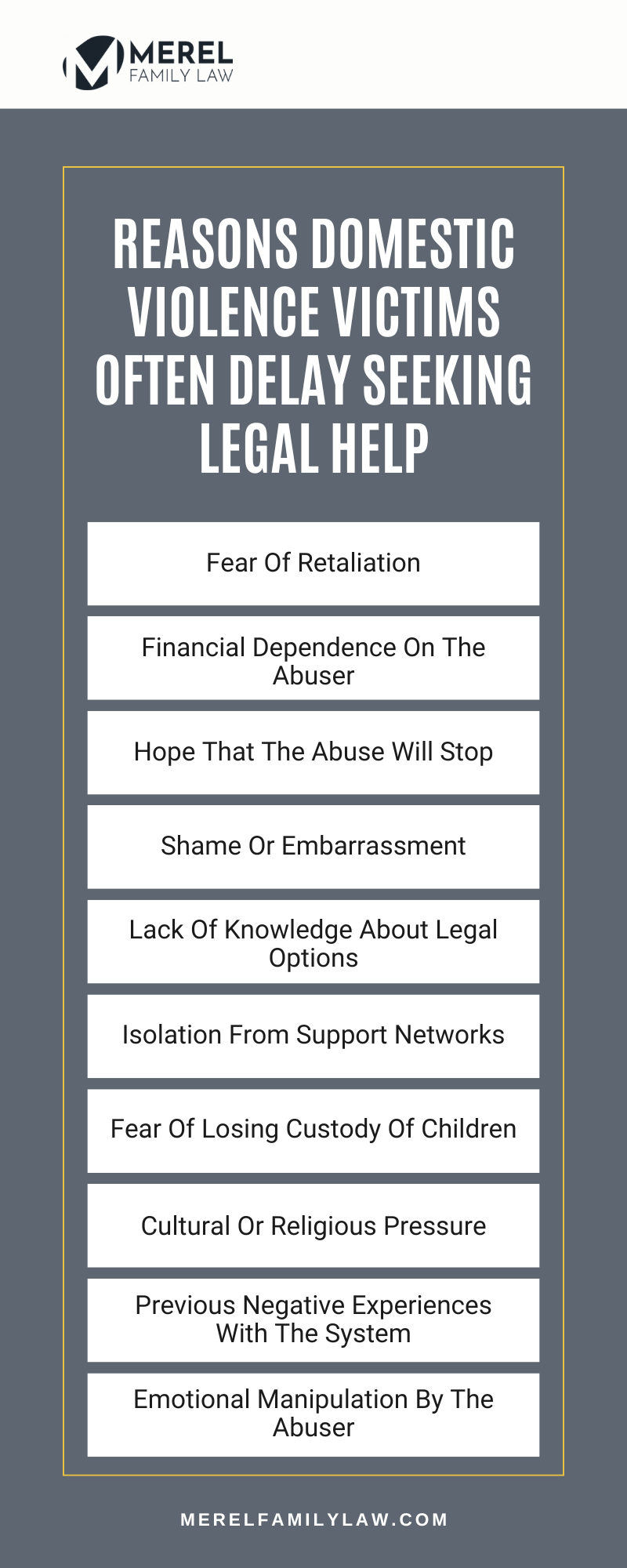 MEREL
FAMILY LAW

REASONS DOMESTIC VIOLENCE VICTIMS OFTEN DELAY SEEKING LEGAL HELP

Fear Of Retaliation

Financial Dependence On The Abuser

Hope That The Abuse Will Stop

Shame Or Embarrassment

Lack Of Knowledge About Legal Options

Isolation From Support Networks

Fear Of Losing Custody Of Children

Cultural Or Religious Pressure

Previous Negative Experiences With The System

Emotional Manipulation By The Abuser

MERELFAMILYLAW.COM